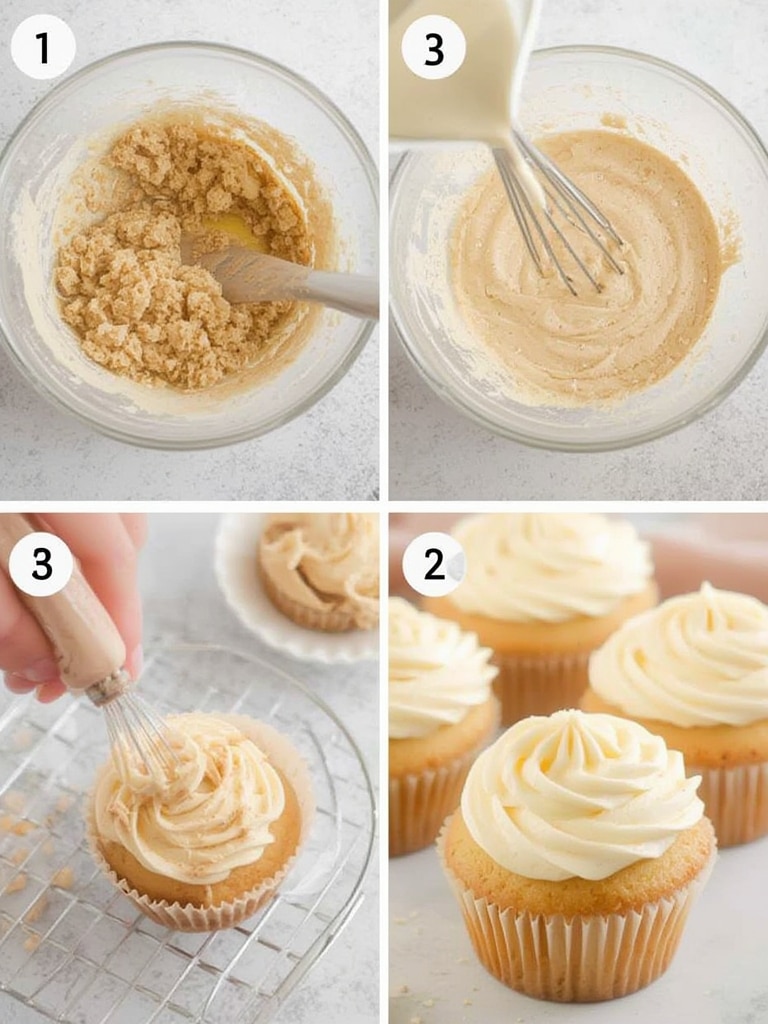 1

3

3

2