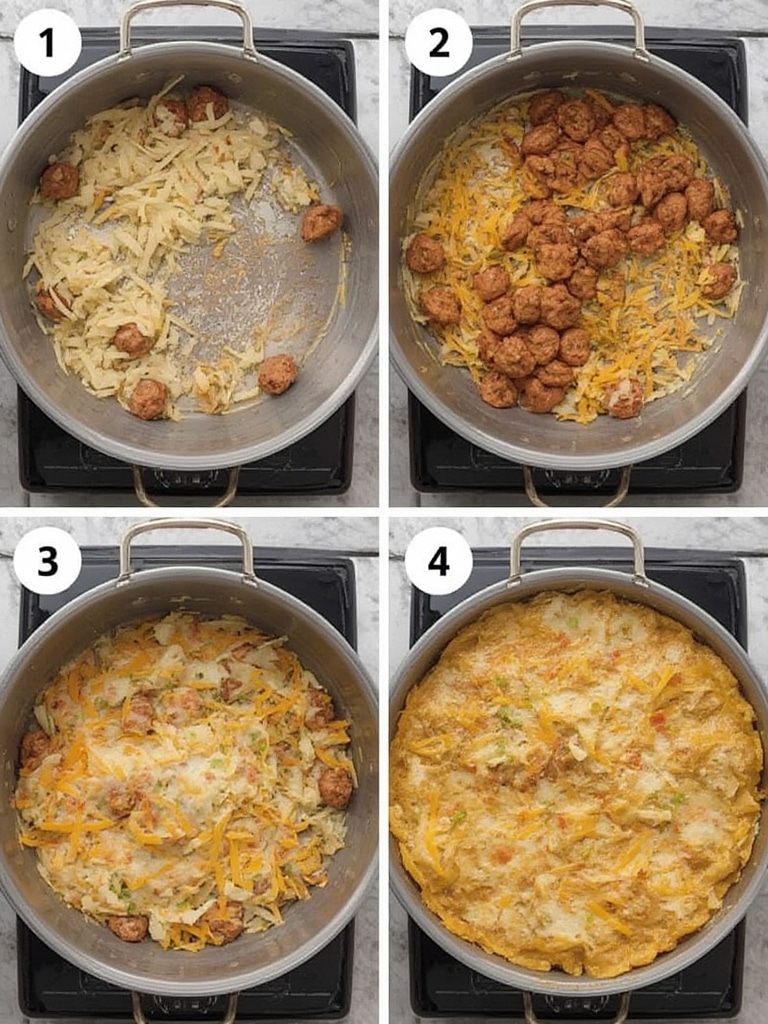 1

2

3

4