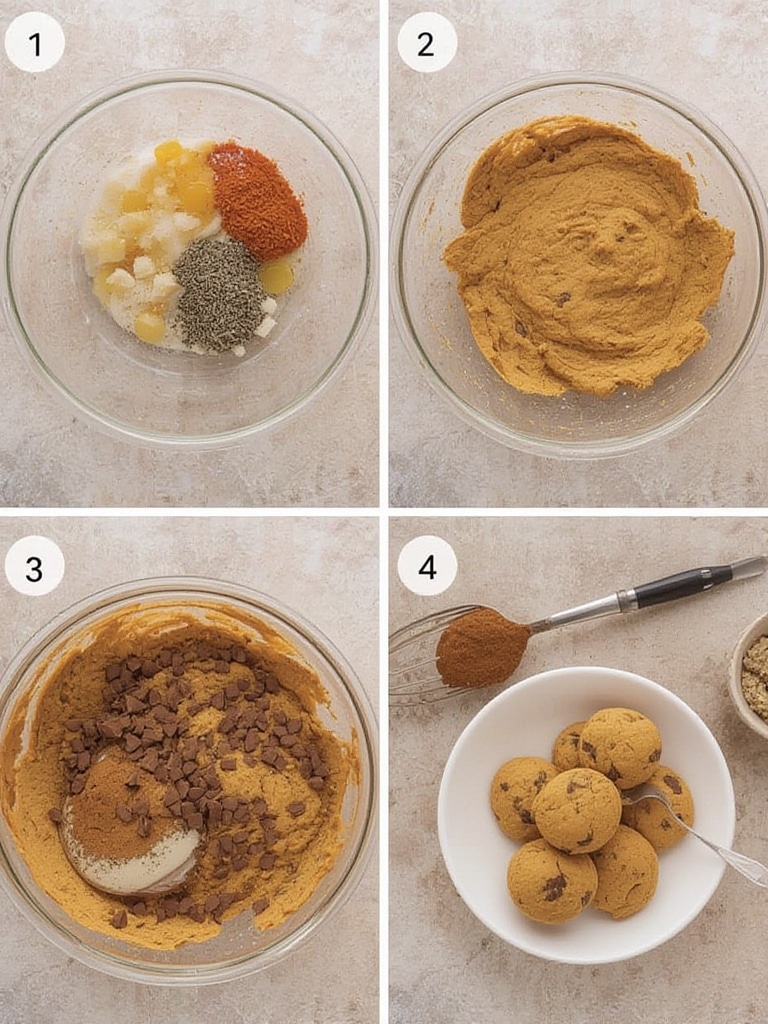 1

2

3

4