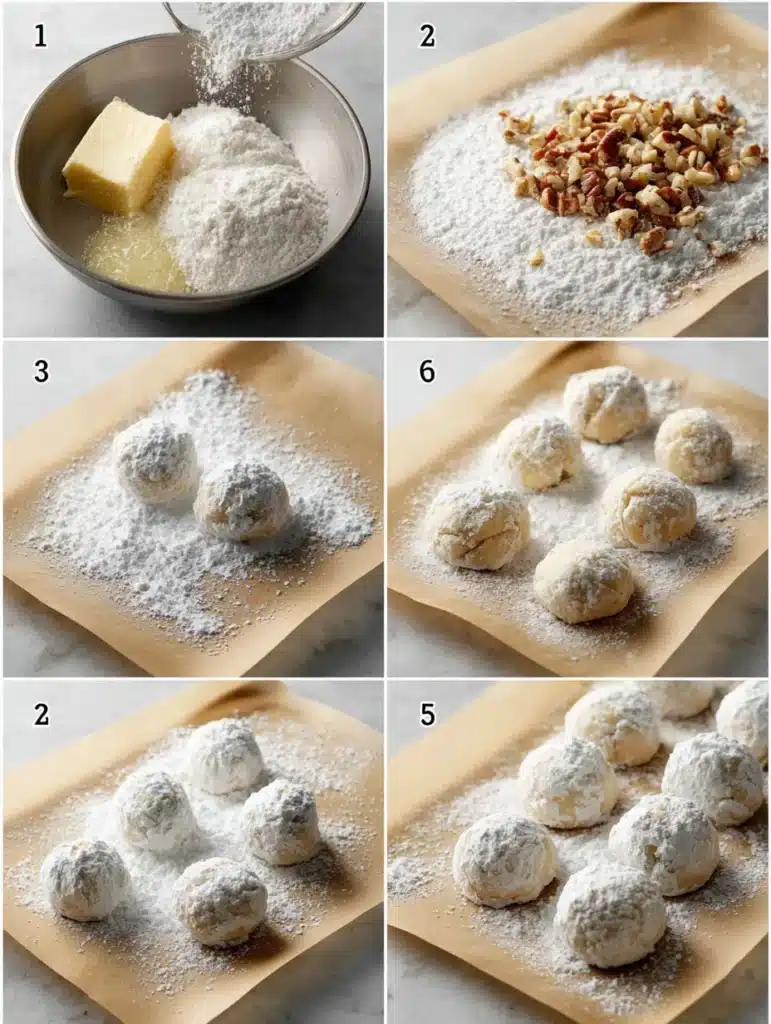 1

2

3

6

2

5