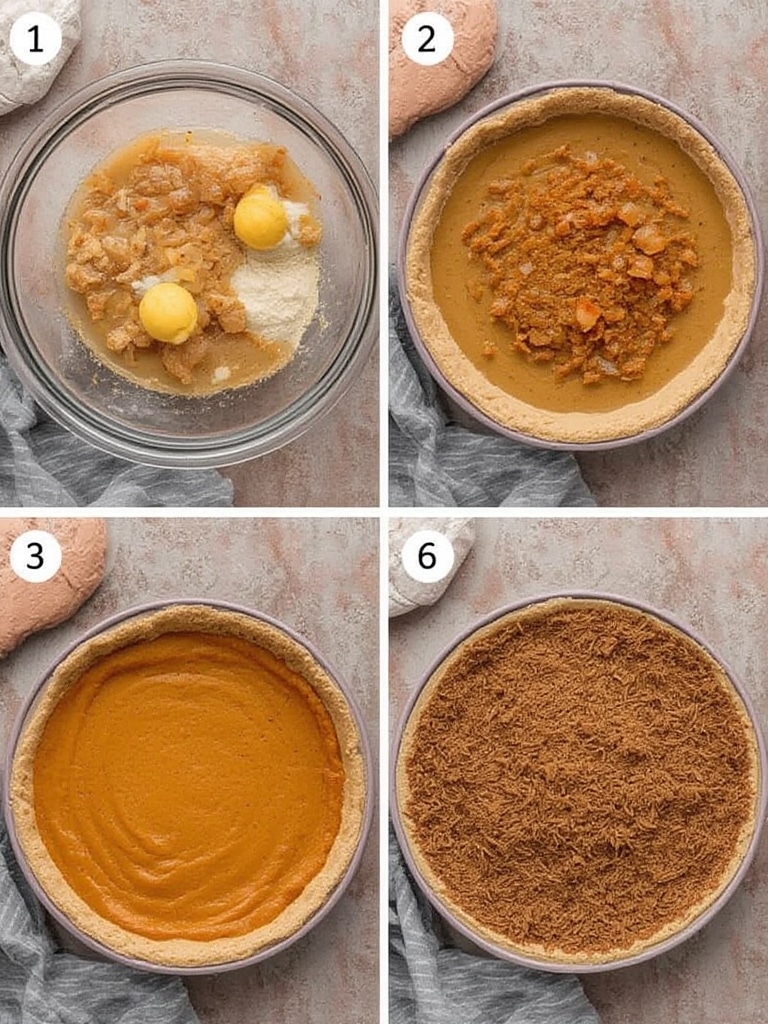 1
2
3
6