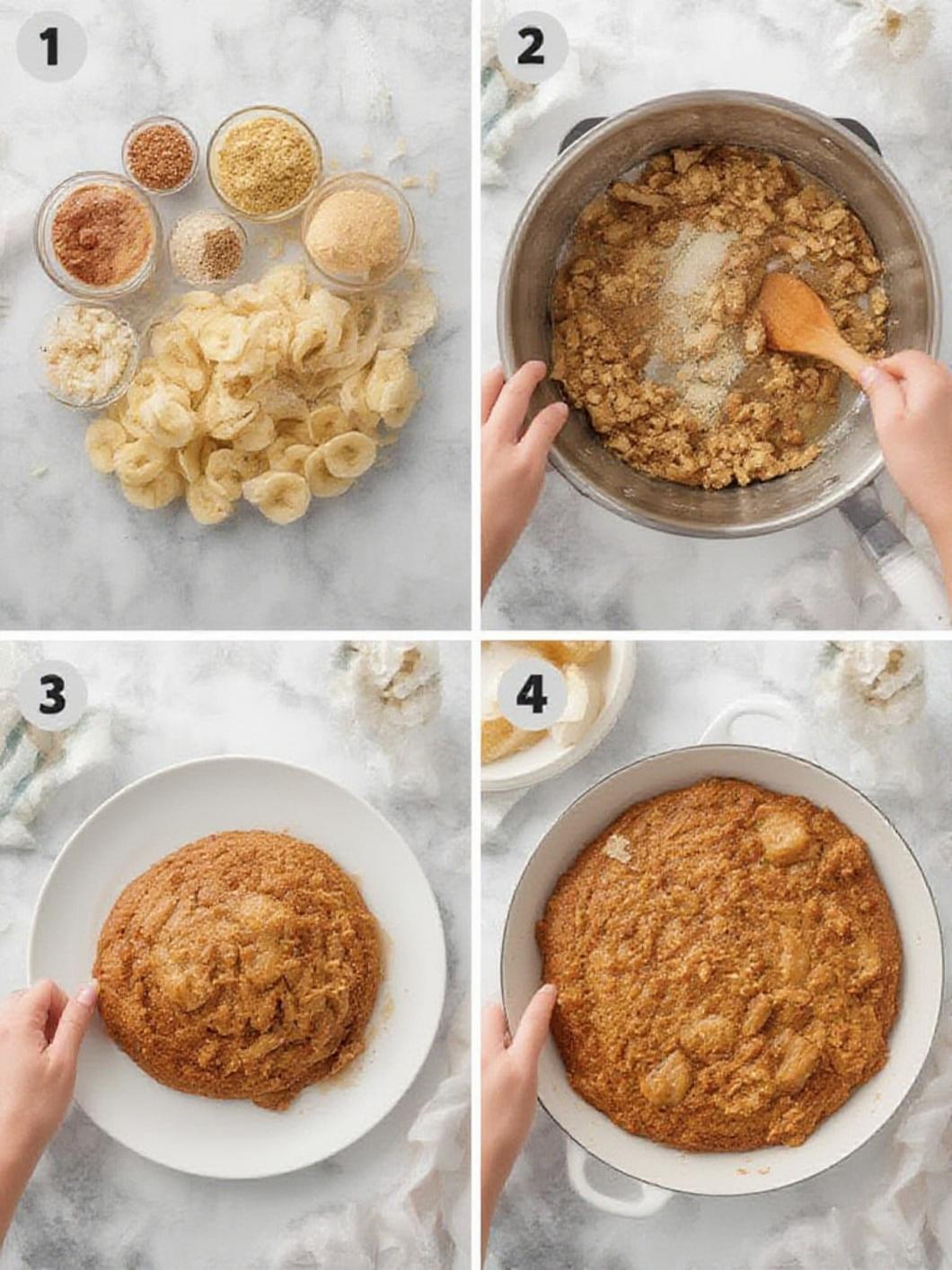 1

2

3

4