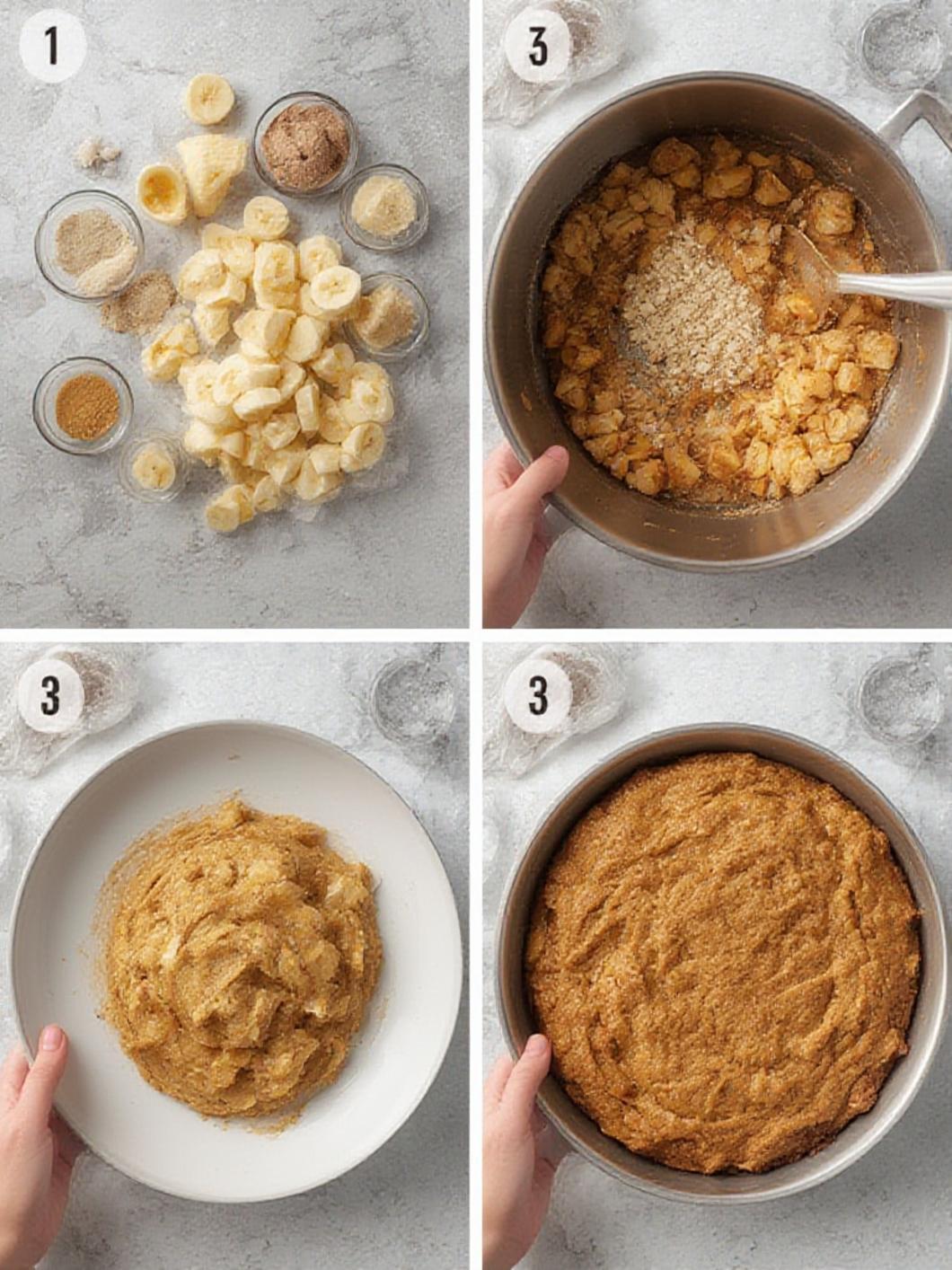 1

3

3

3