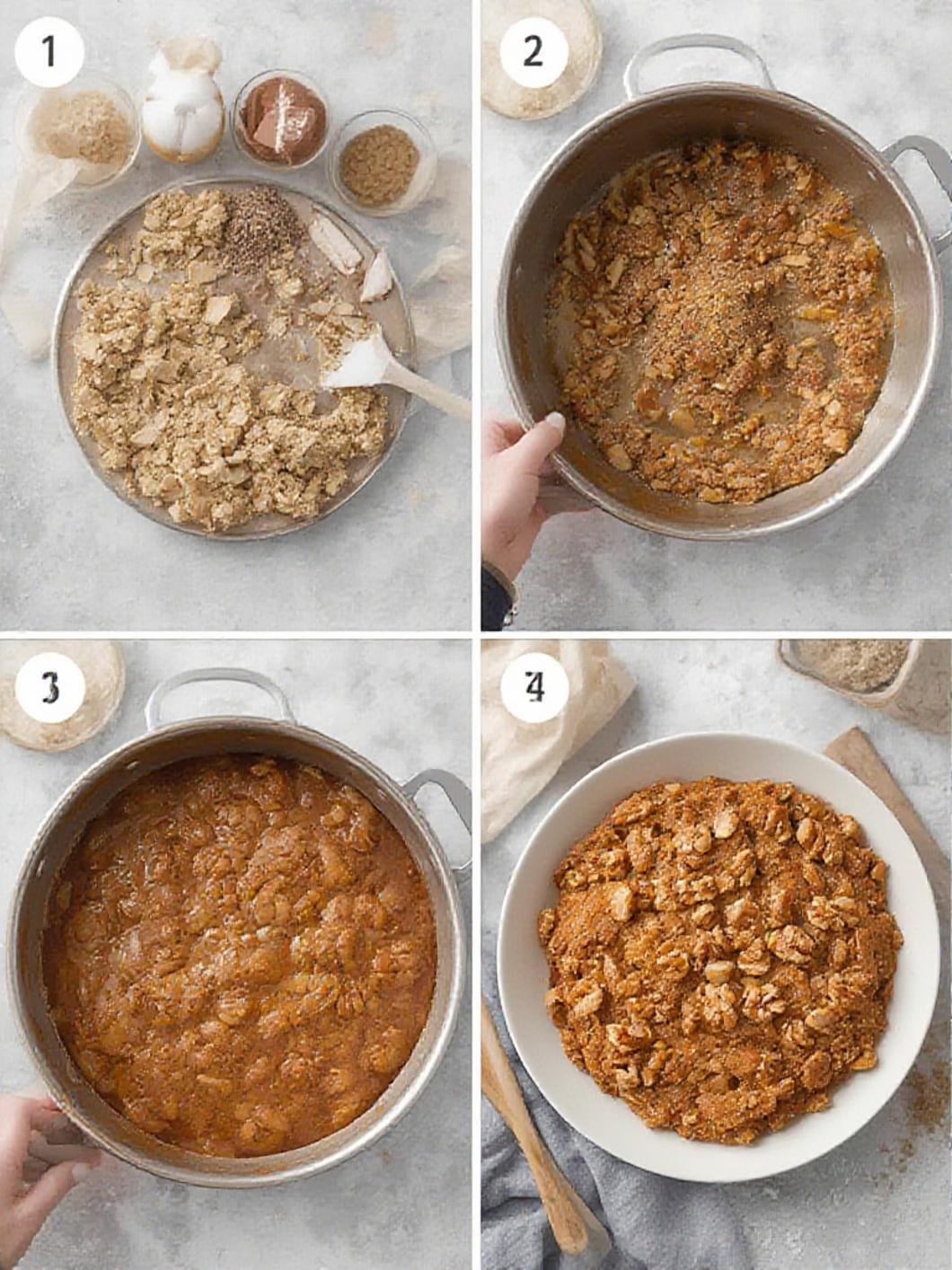 1

2

3

4