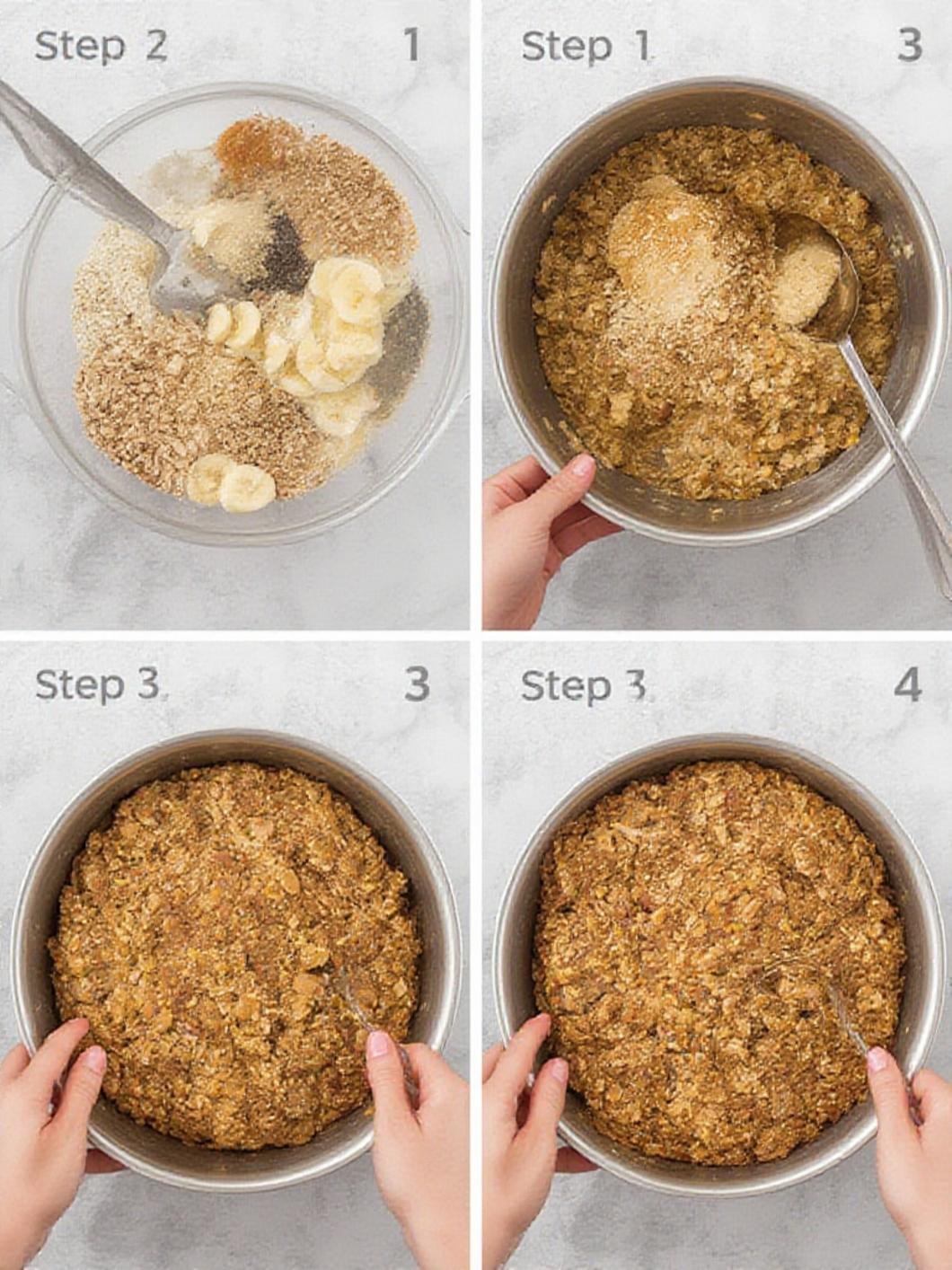 Step 2

1

Step 1

3

Step 3

3

Step 3

4