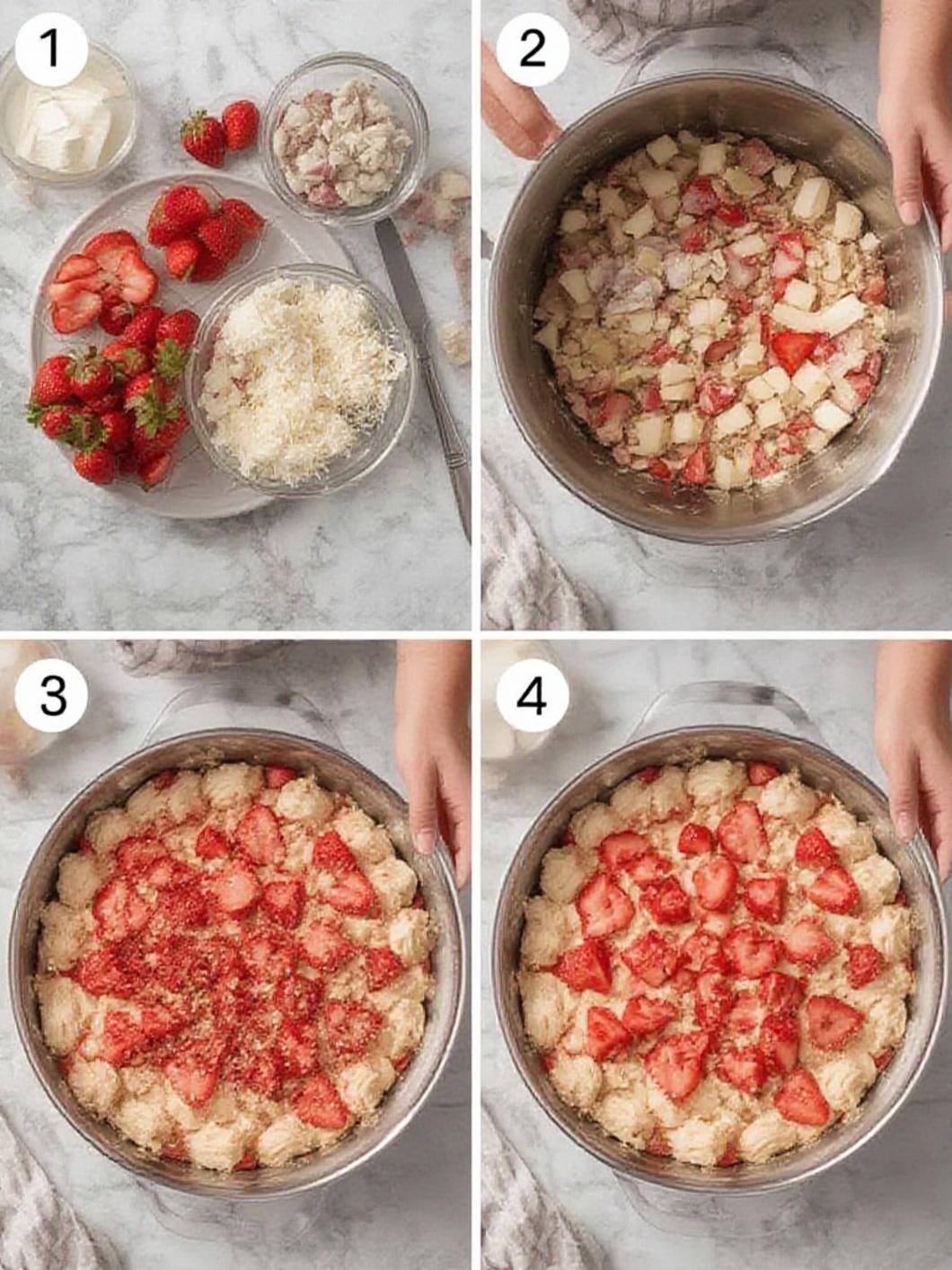 1
2
3
4