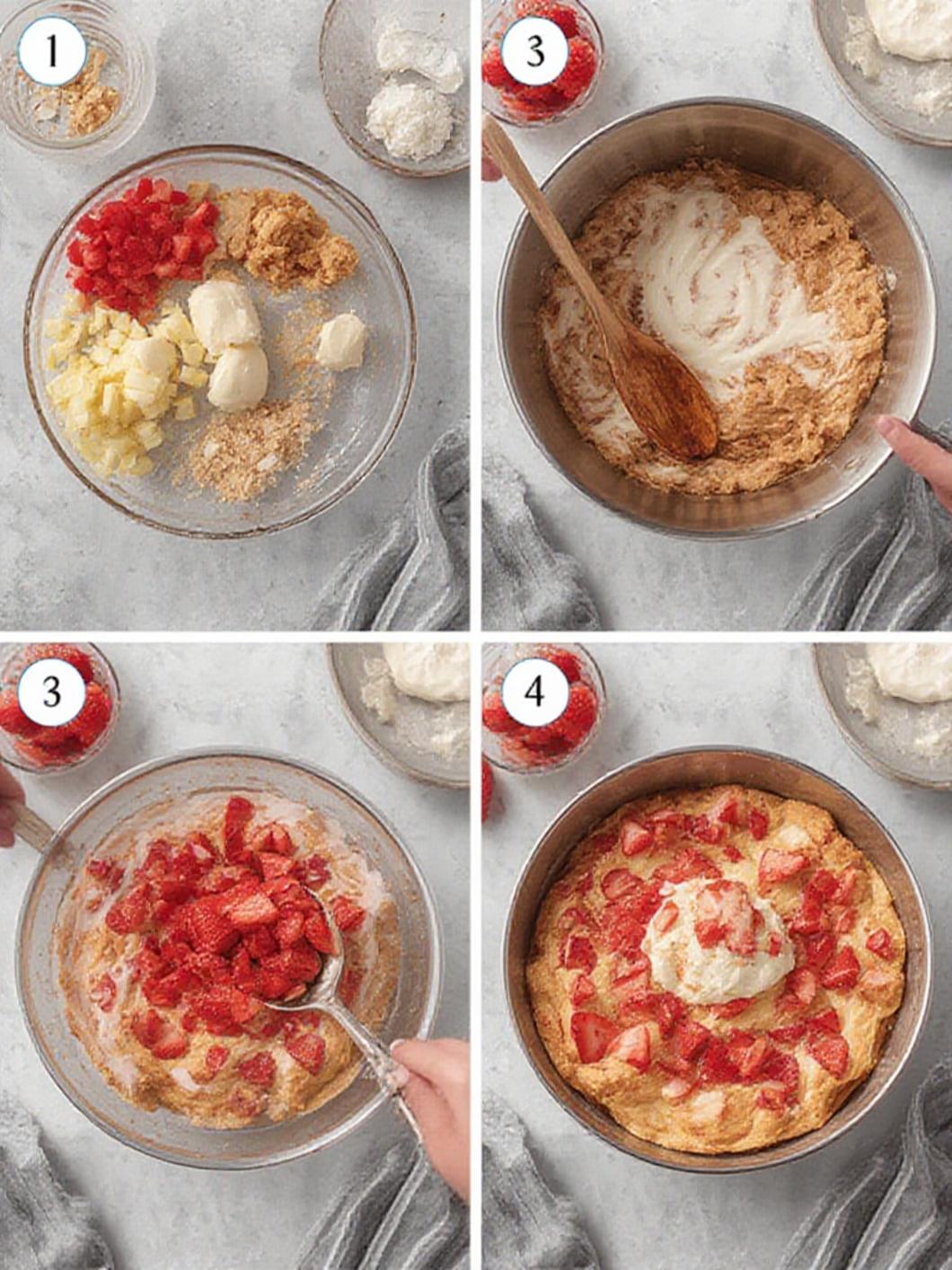 1

3

3

4