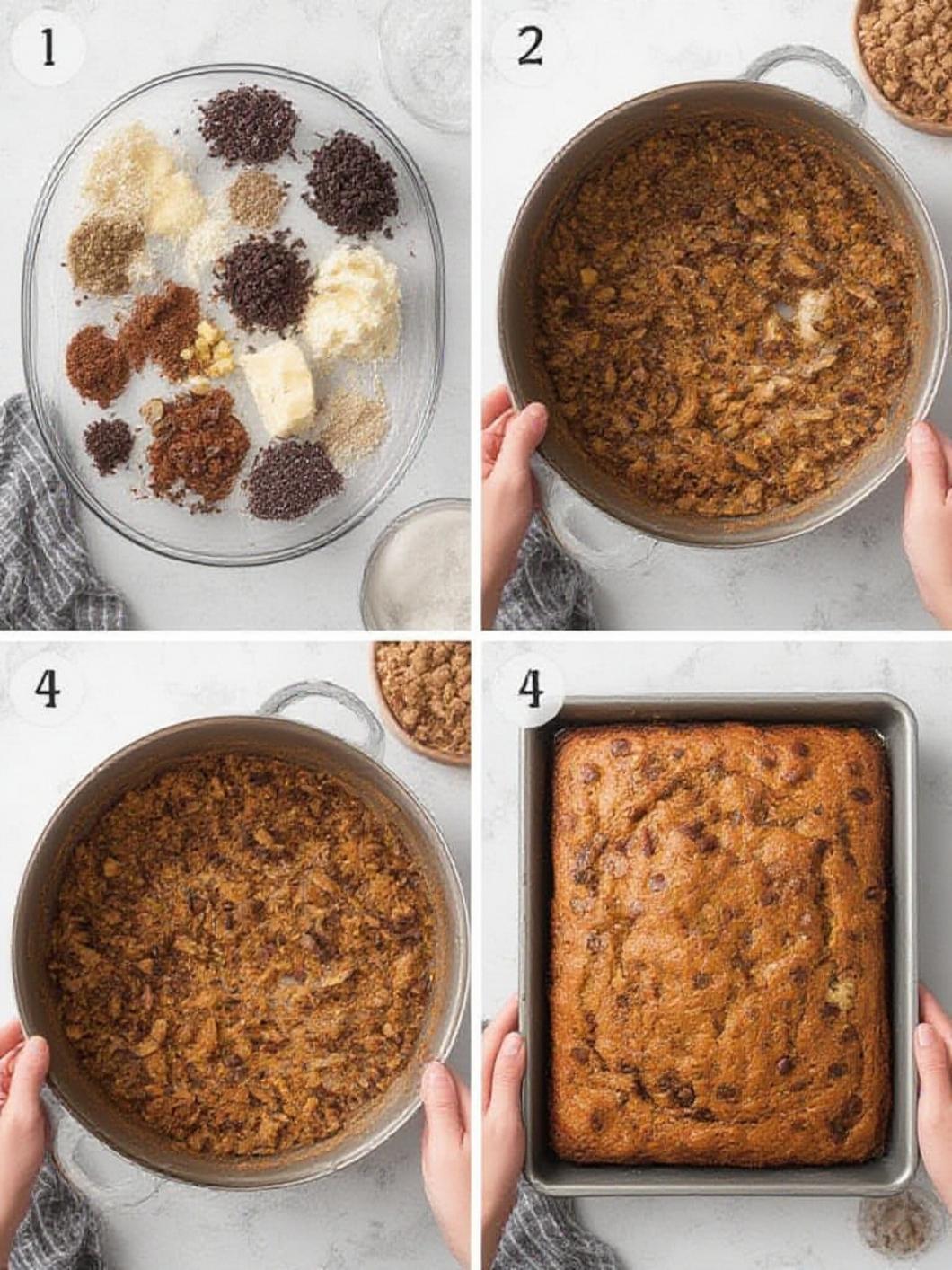 1

2

4

4