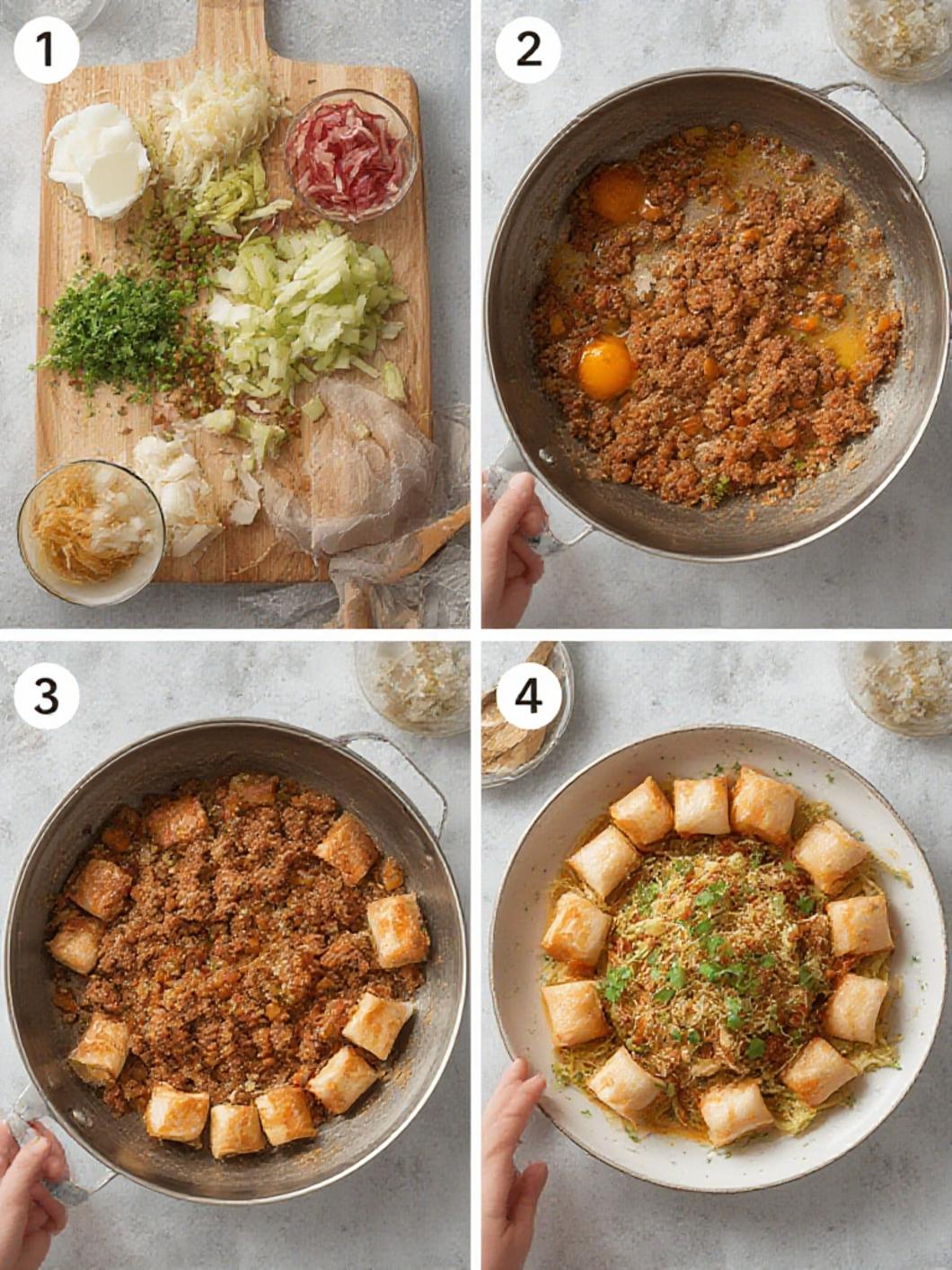 1

2

3

4