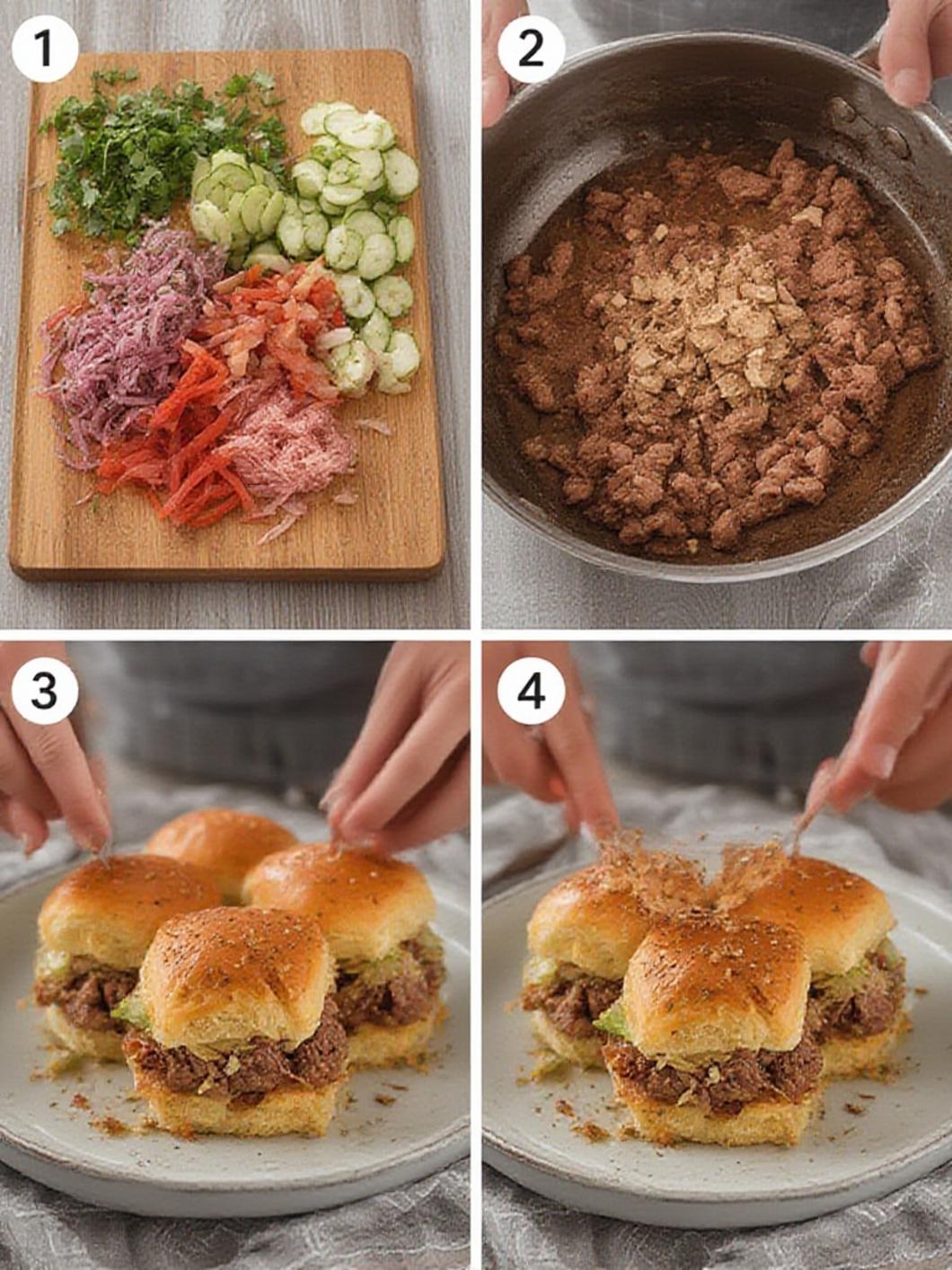 1

2

3

4