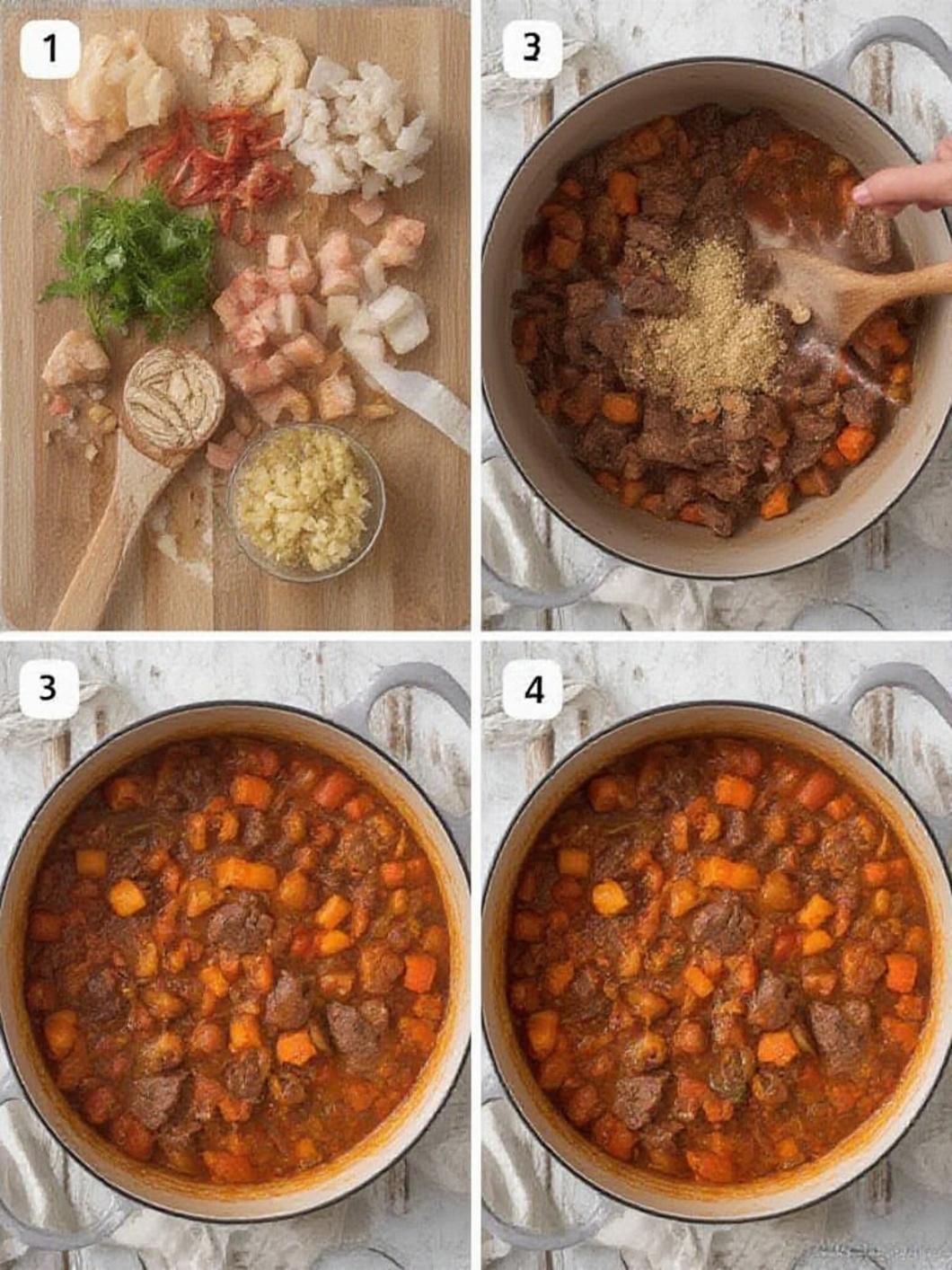 1

3

3

4