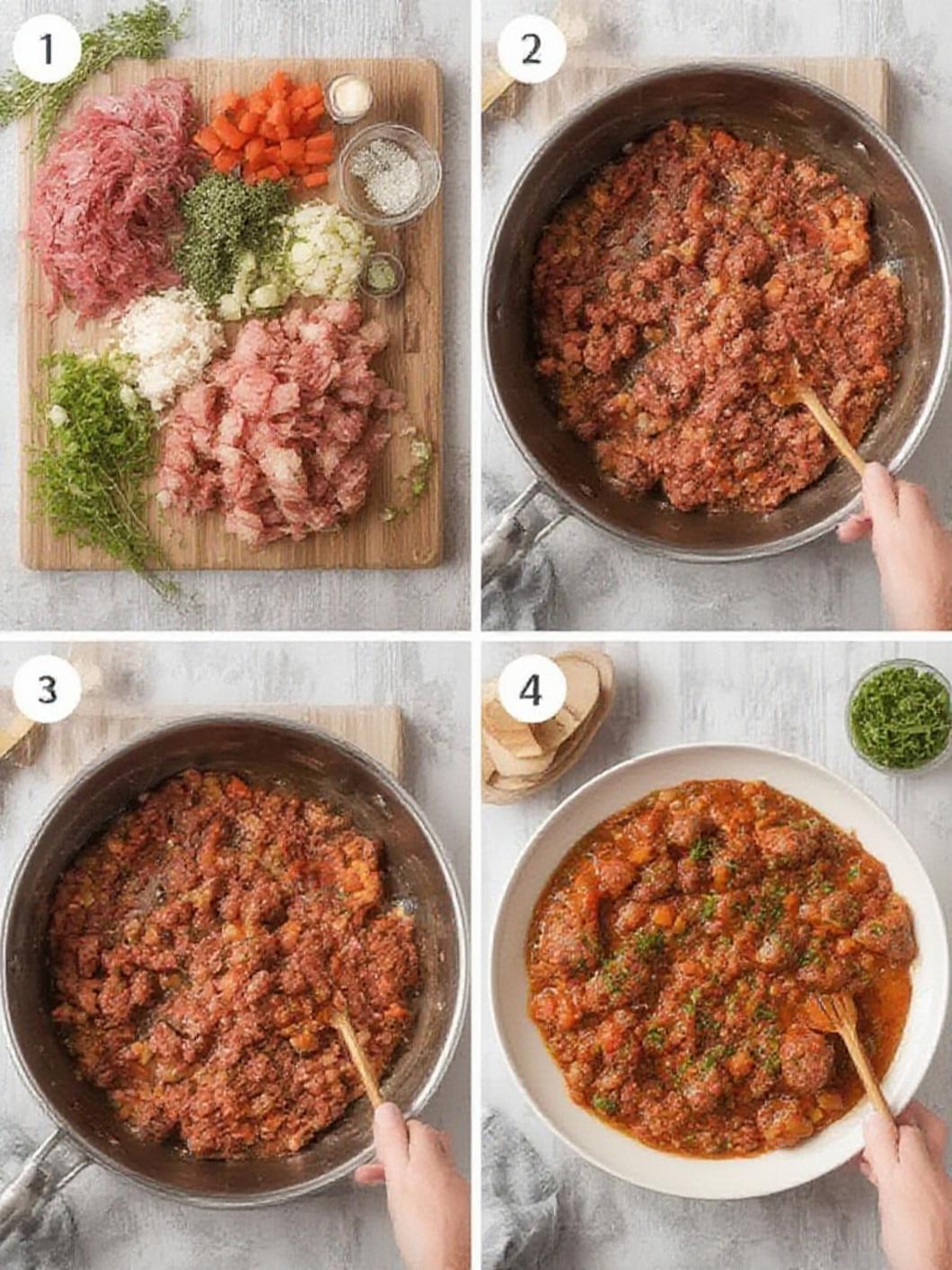 1
2
3
4