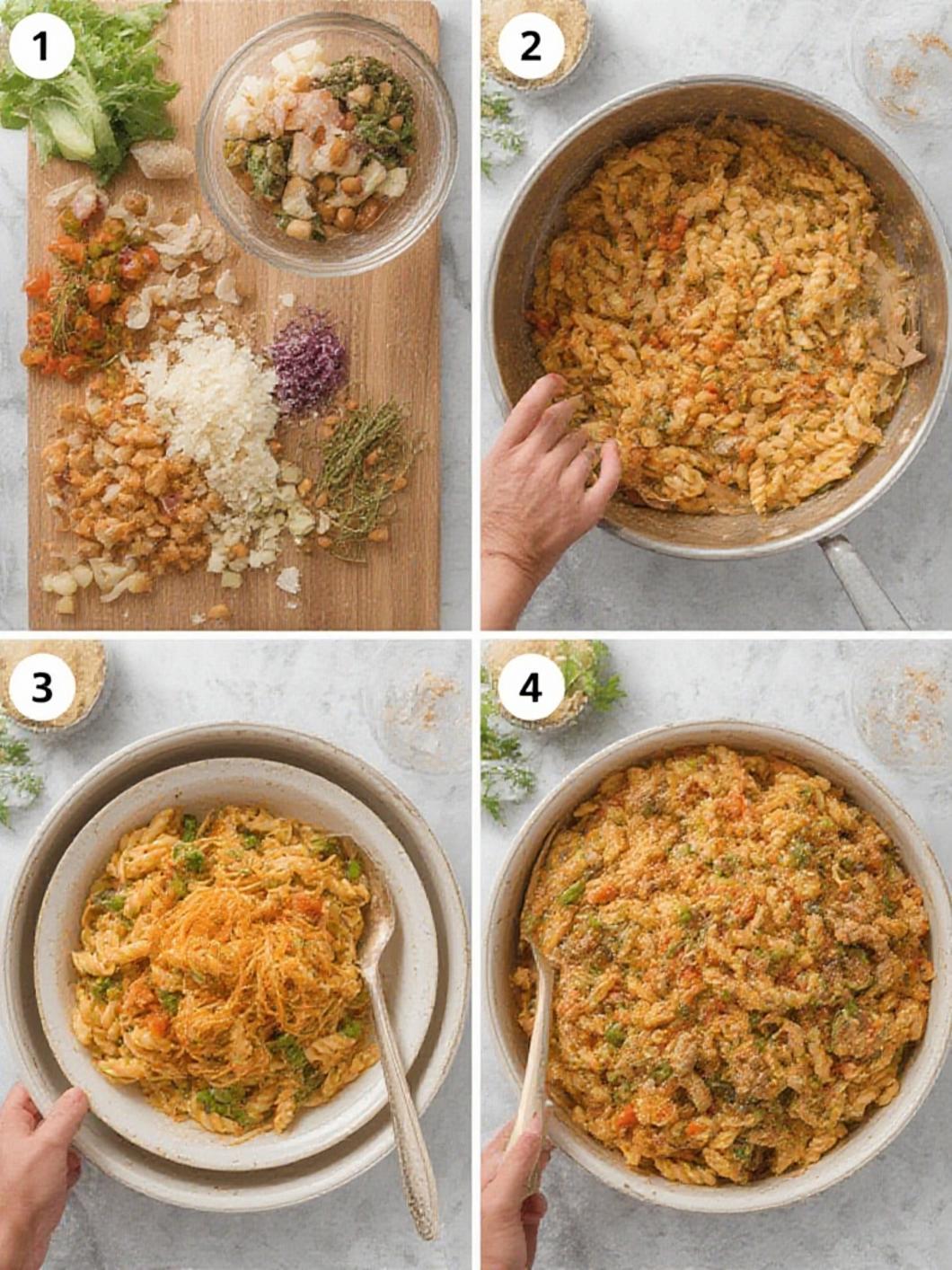 1
2
3
4