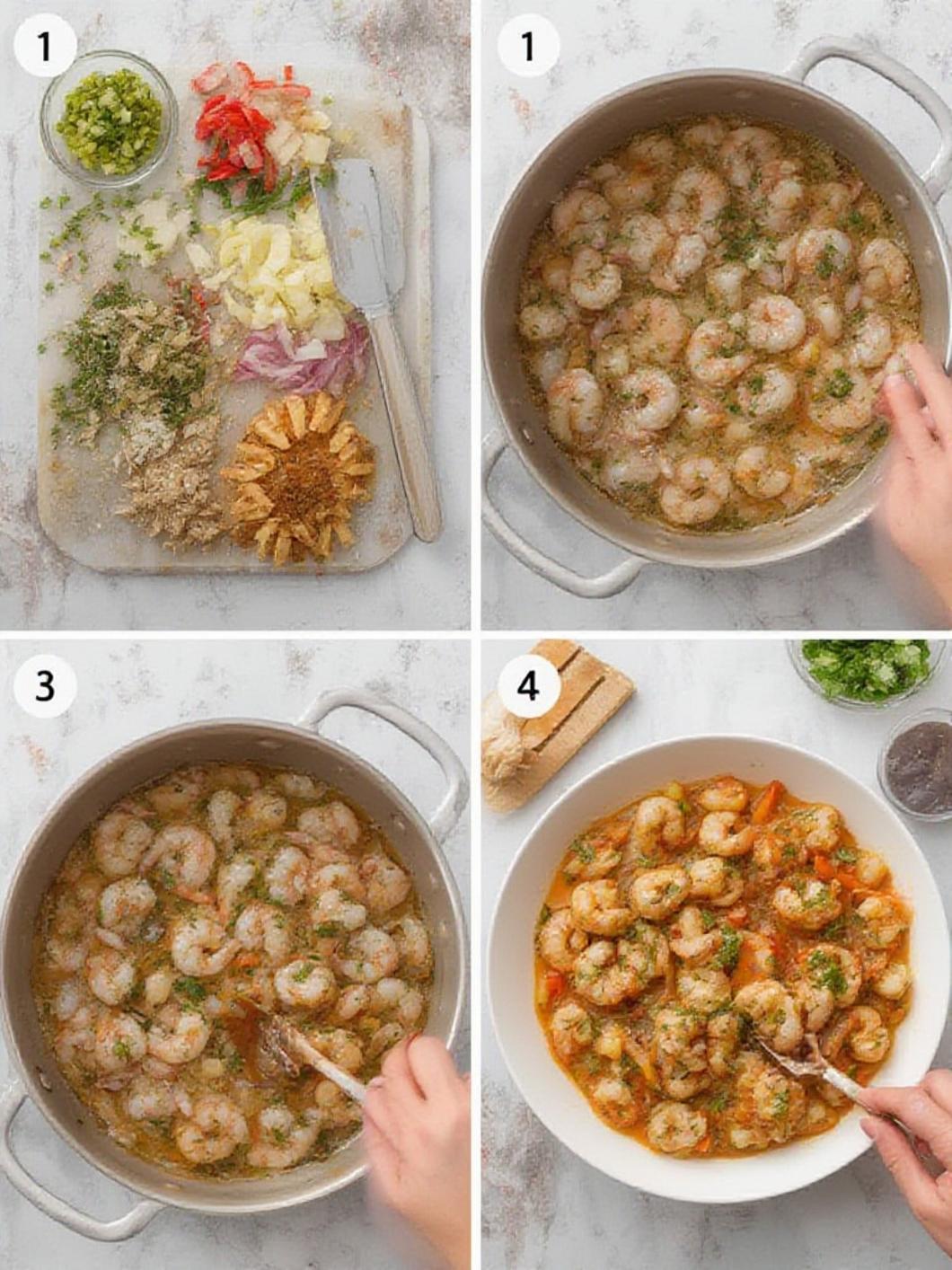 1

1

3

4